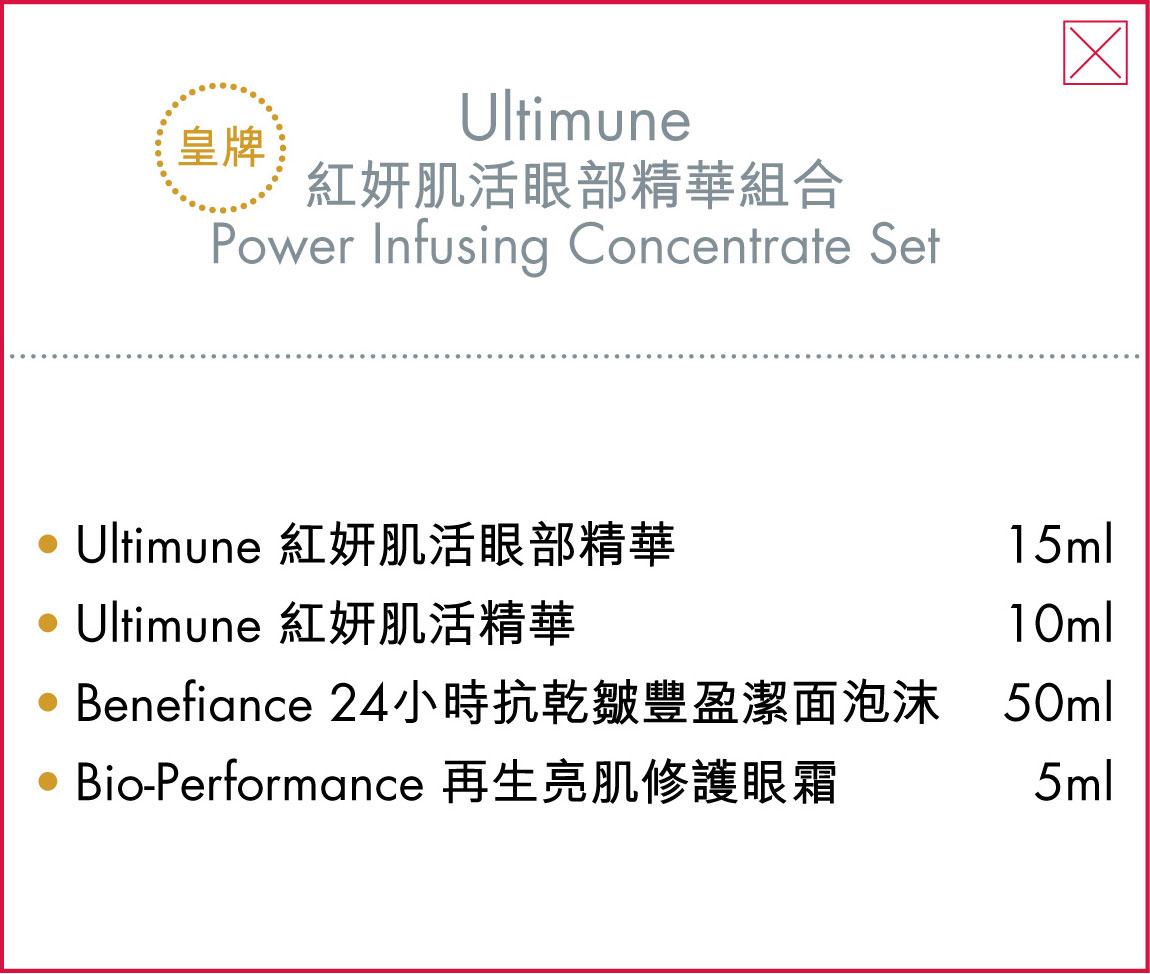 皇牌

Ultimune
紅妍肌活眼部精華組合
Power Infusing Concentrate Set

• Ultimune 紅妍肌活眼部精華 15ml
• Ultimune 紅妍肌活精華 10ml
• Benefiance 24小時抗乾皺豐盈潔面泡沫 50ml
• Bio-Performance 再生亮肌修護眼霜 5ml